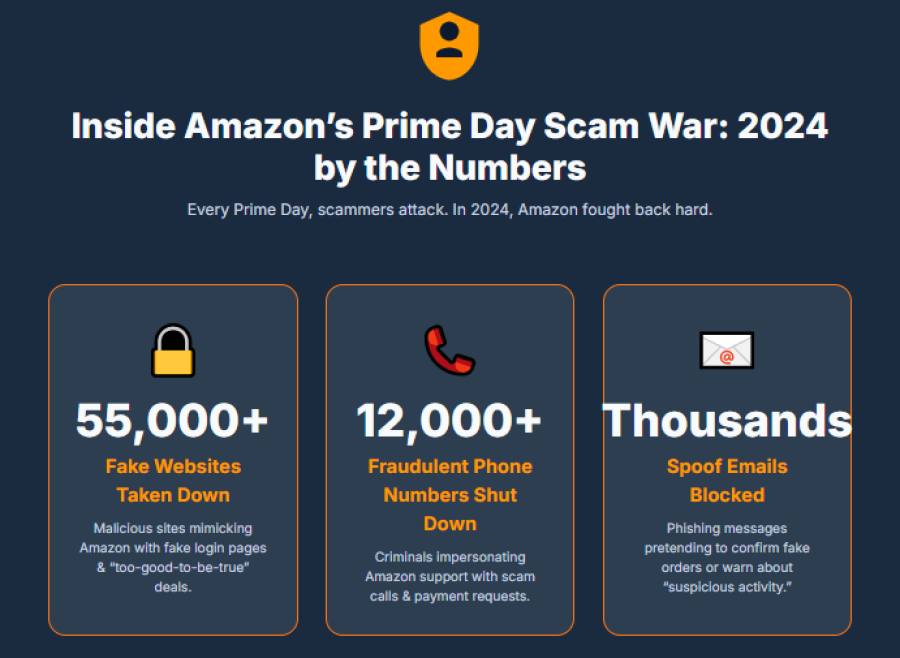 Inside Amazon's Prime Day Scam War: 2024 by the Numbers

Every Prime Day, scammers attack. In 2024, Amazon fought back hard.

55,000+

Fake Websites Taken Down

Malicious sites mimicking Amazon with fake login pages & "too-good-to-be-true" deals.

12,000+

Fraudulent Phone Numbers Shut Down

Criminals impersonating Amazon support with scam calls & payment requests.

Thousands

Spoof Emails Blocked

Phishing messages pretending to confirm fake orders or warn about "suspicious activity."